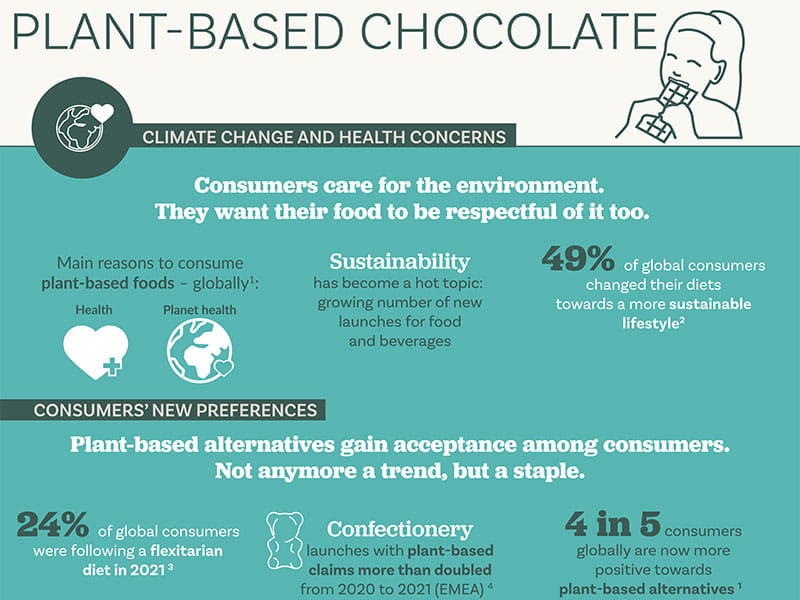 PLANT-BASED CHOCOLATE

CLIMATE CHANGE AND HEALTH CONCERNS

Consumers care for the environment. They want their food to be respectful of it too.

Main reasons to consume plant-based foods – globally$^1$:

Health

Planet health

Sustainability has become a hot topic: growing number of new launches for food and beverages

49% of global consumers changed their diets towards a more sustainable lifestyle$^2$

CONSUMERS' NEW PREFERENCES

Plant-based alternatives gain acceptance among consumers. Not anymore a trend, but a staple.

24% of global consumers were following a flexitarian diet in 2021$^3$

Confectionery launches with plant-based claims more than doubled from 2020 to 2021 (EMEA)$^4$

4 in 5 consumers globally are now more positive towards plant-based alternatives$^1$