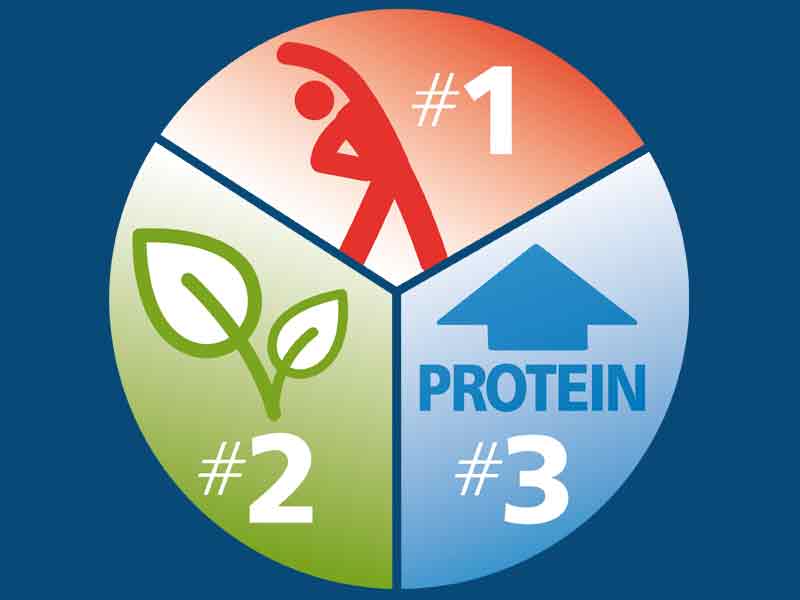 #1

#2

PROTEIN

#3